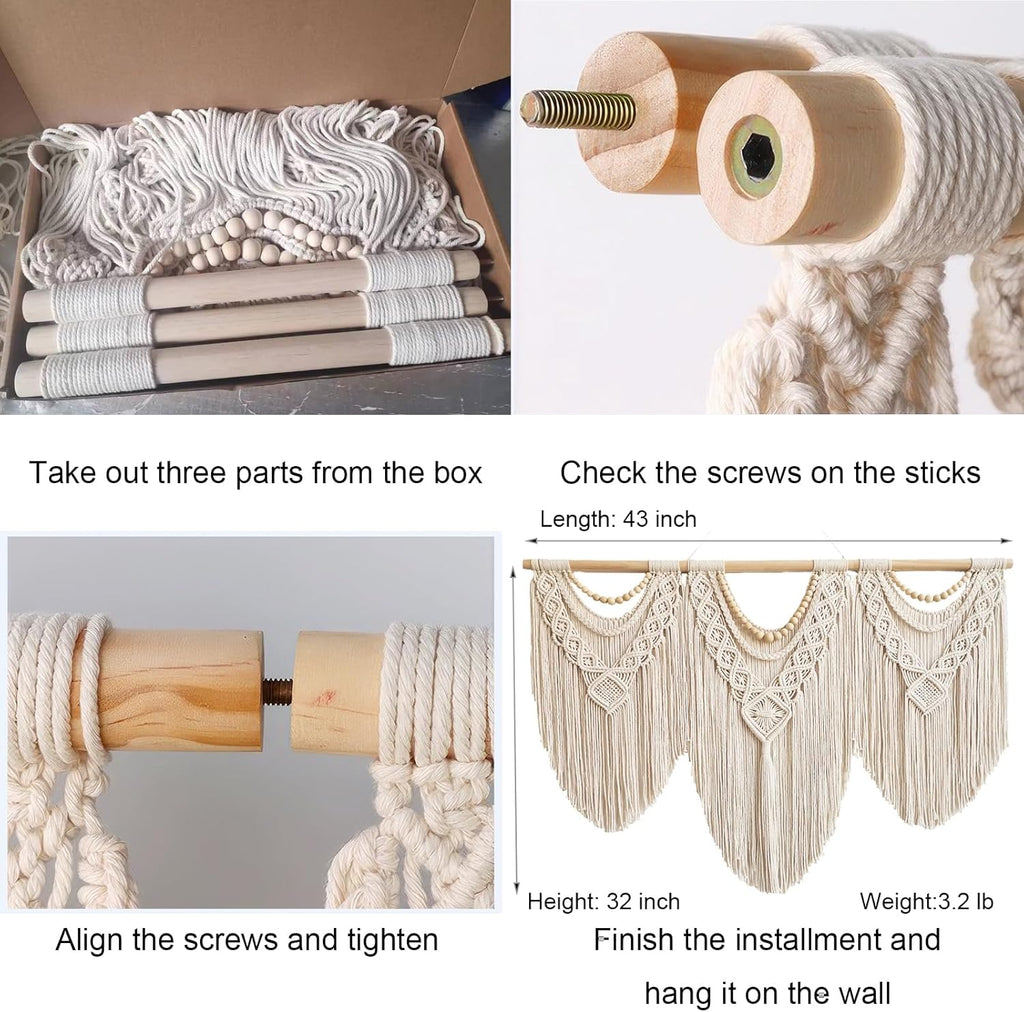 Take out three parts from the box

Check the screws on the sticks

Length: 43 inch

Height: 32 inch

Weight:3.2 lb

Align the screws and tighten

Finish the installment and hang it on the wall